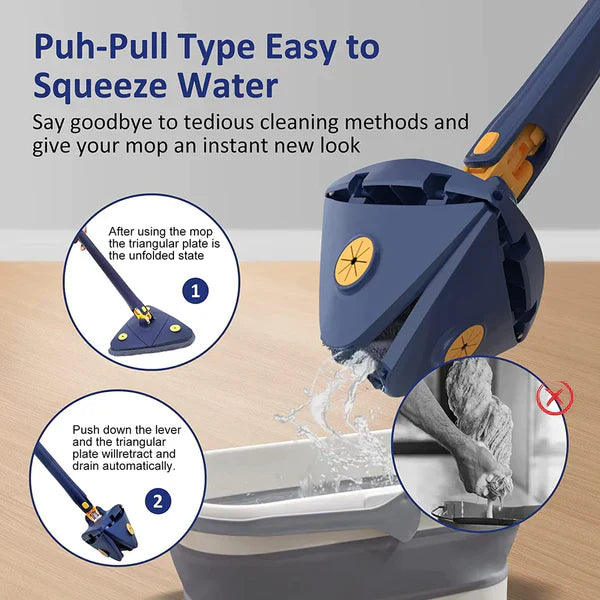 Puh-Pull Type Easy to Squeeze Water

Say goodbye to tedious cleaning methods and give your mop an instant new look

After using the mop the triangular plate is the unfolded state

1

Push down the lever and the triangular plate willretract and drain automatically.

2